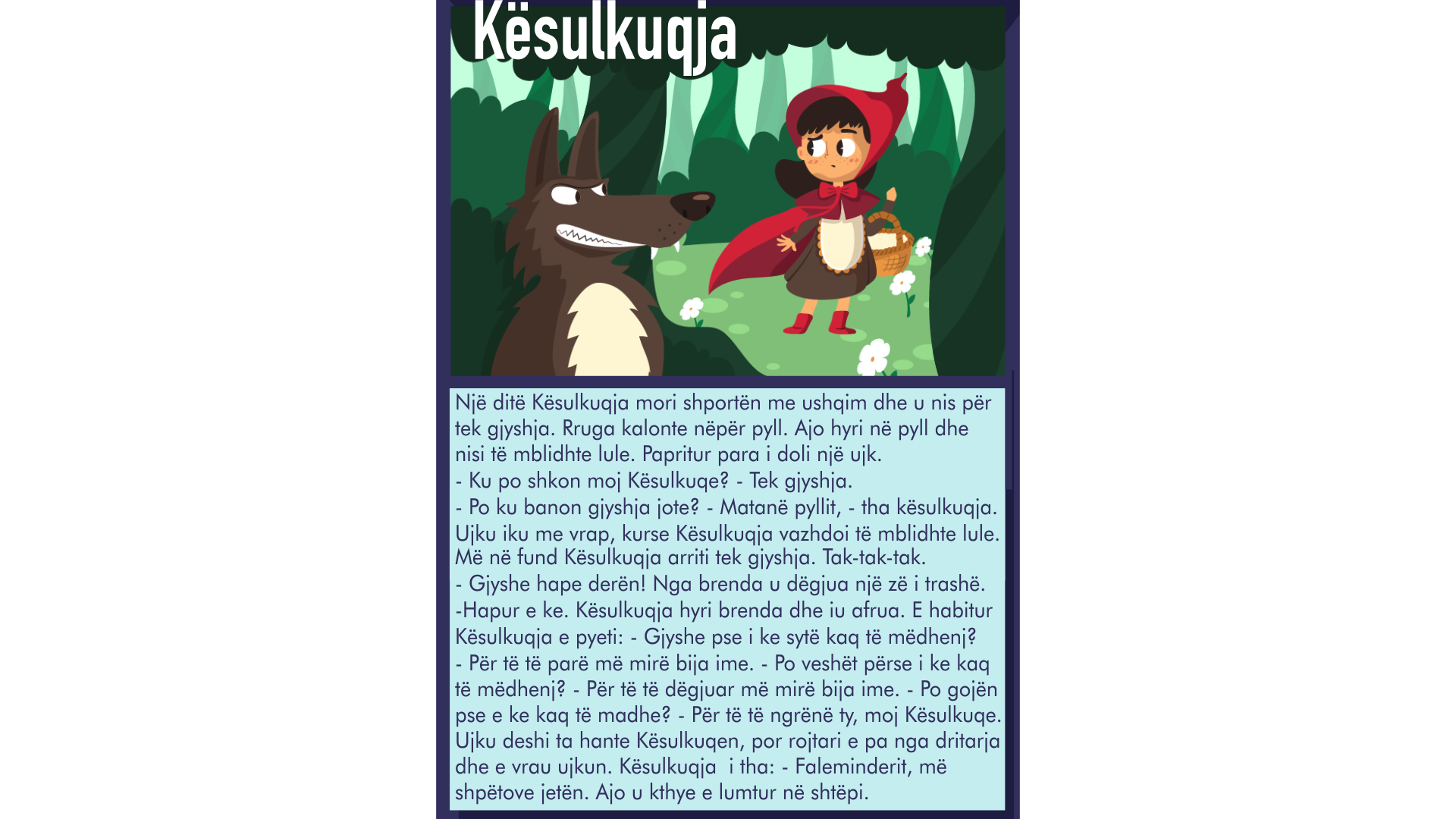 Kësulkuqja

Një ditë Kësulkuqja mori shportën me ushqim dhe u nis për tek gjyshja. Rruga kalonte nëpër pyll. Ajo hyri në pyll dhe nisi të mblidhte lule. Papritur para i doli një ujk.
- Ku po shkon moj Kësulkuqe? - Tek gjyshja.
- Po ku banon gjyshja jote? - Matanë pyllit, - tha kësulkuqja.
Ujku iku me vrap, kurse Kësulkuqja vazhdoi të mblidhte lule.
Më në fund Kësulkuqja arriti tek gjyshja. Tak-tak-tak.
- Gjyshe hape derën! Nga brenda u dëgjua një zë i trashë.
-Hapur e ke. Kësulkuqja hyri brenda dhe iu afrua. E habitur Kësulkuqja e pyeti: - Gjyshe pse i ke sytë kaq të mëdhenj?
- Për të të parë më mirë bija ime. - Po veshët përse i ke kaq të mëdhenj? - Për të të dëgjuar më mirë bija ime. - Po gojën pse e ke kaq të madhe? - Për të të ngrënë ty, moj Kësulkuqe.
Ujku deshi ta hante Kësulkuqen, por rojtari e pa nga dritarja dhe e vrau ujkun. Kësulkuqja i tha: - Faleminderit, më shpëtove jetën. Ajo u kthye e lumtur në shtëpi.